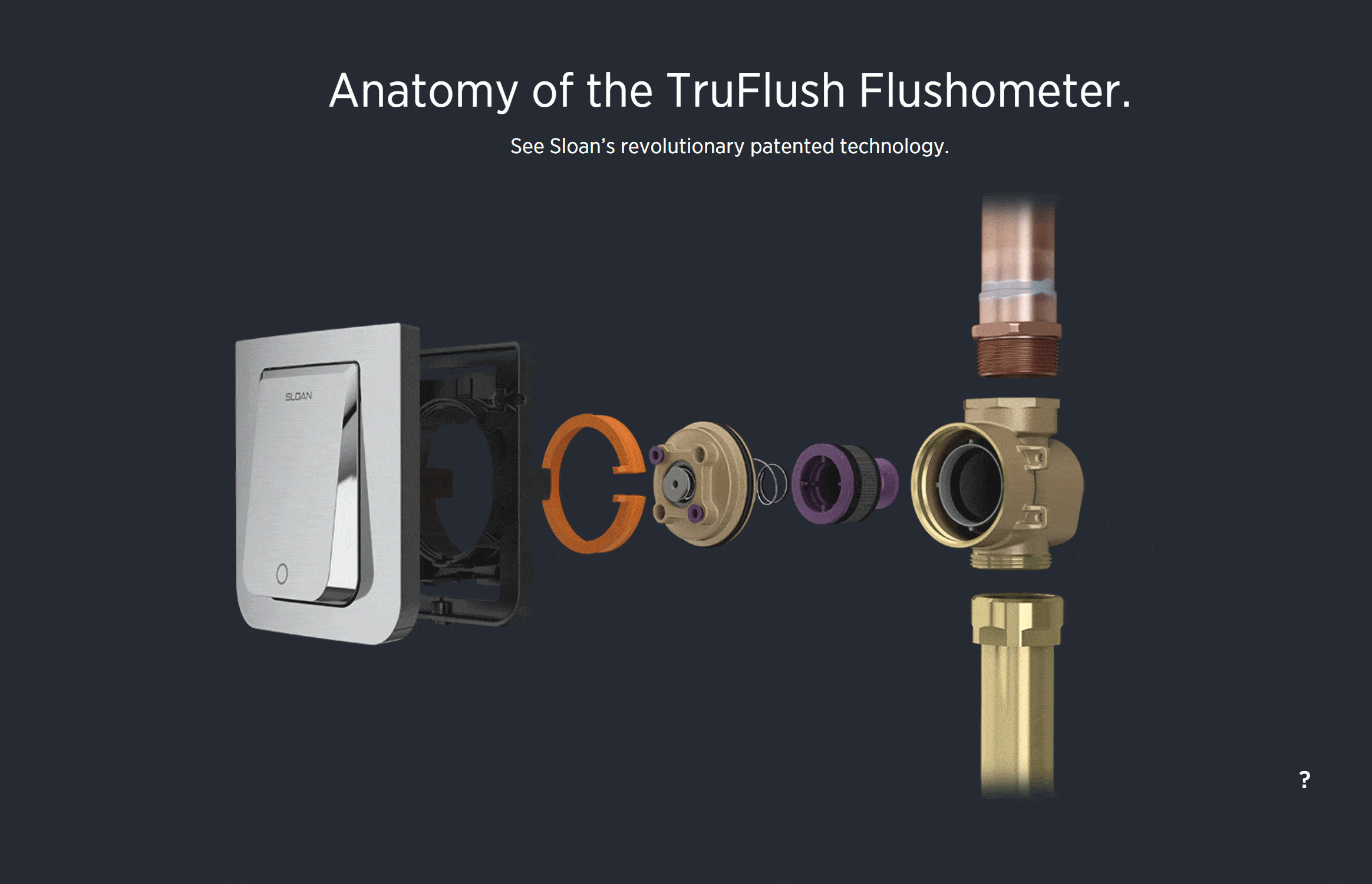 Anatomy of the TruFlush Flushometer.

See Sloan's revolutionary patented technology.

SLOAN

?