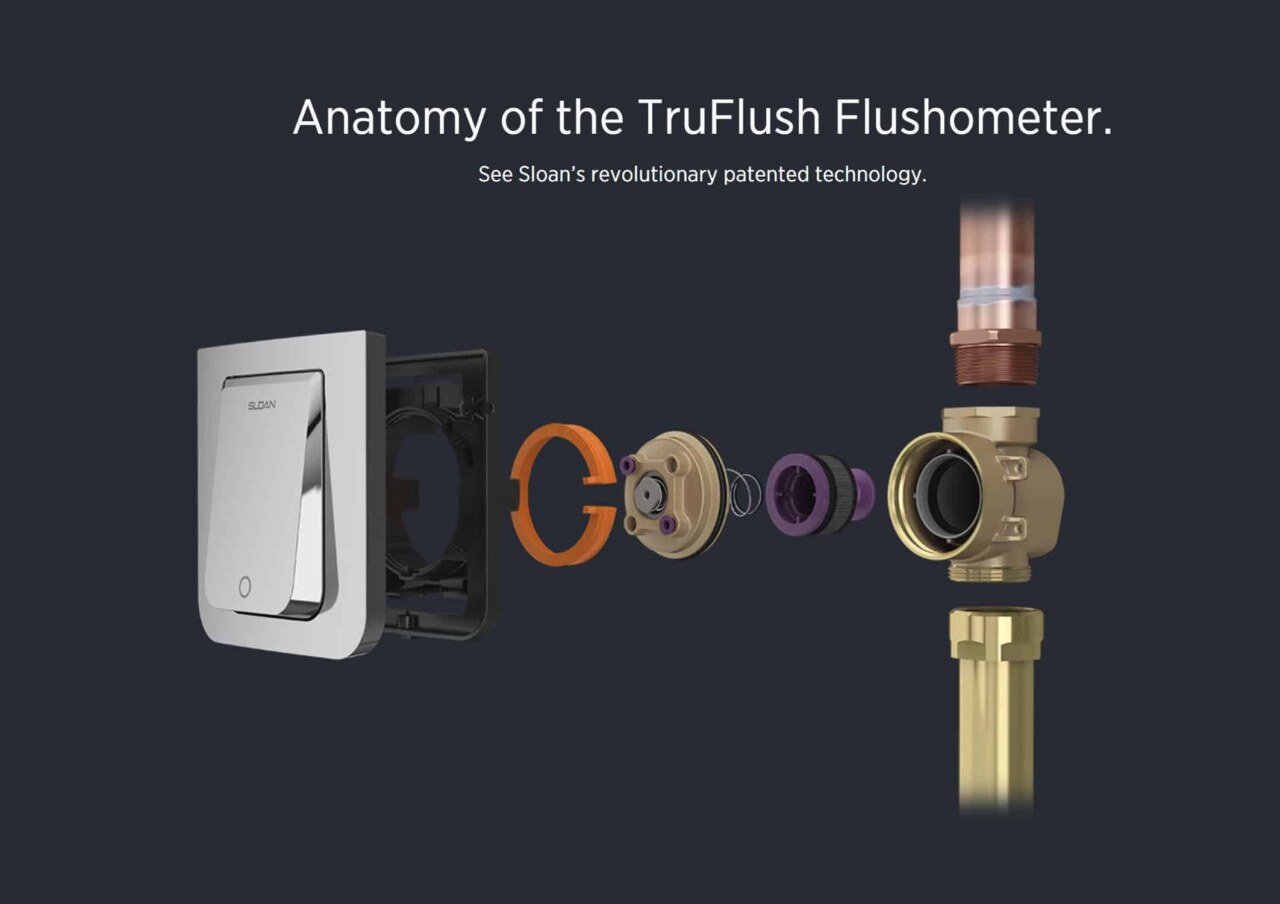 Anatomy of the TruFlush Flushometer.

See Sloan's revolutionary patented technology.

SLOAN